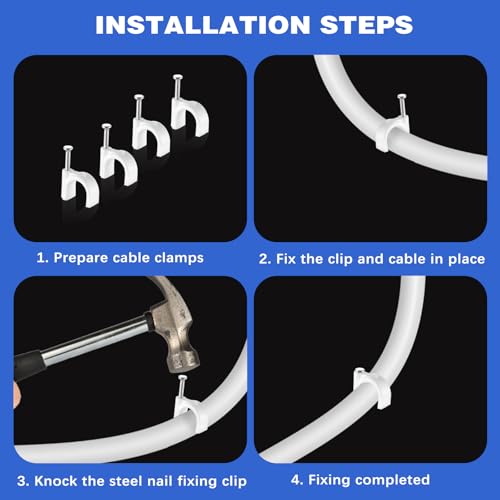 INSTALLATION STEPS

1. Prepare cable clamps

2. Fix the clip and cable in place

3. Knock the steel nail fixing clip

4. Fixing completed