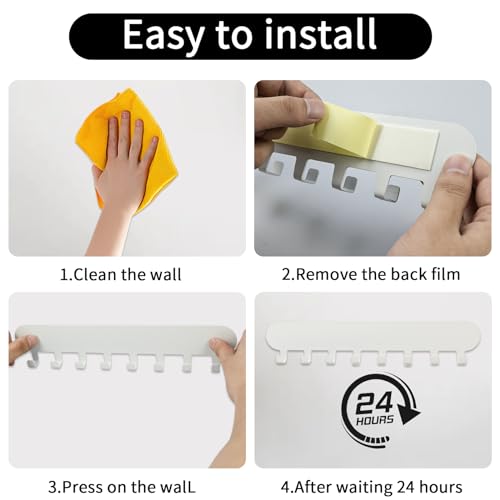 Easy to install

1.Clean the wall

2.Remove the back film

3.Press on the walL

24 HOURS

4.After waiting 24 hours