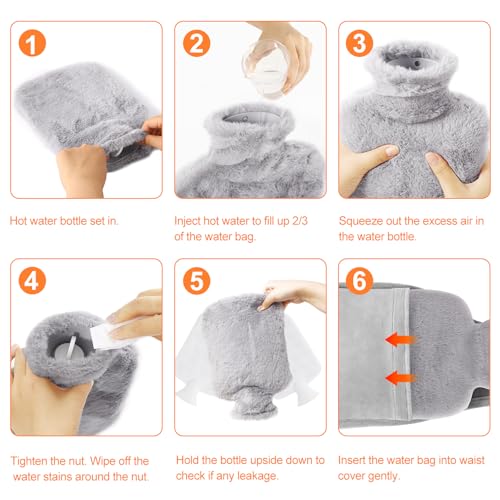 1

Hot water bottle set in.

2

Inject hot water to fill up 2/3 of the water bag.

3

Squeeze out the excess air in the water bottle.

4

Tighten the nut. Wipe off the water stains around the nut.

5

Hold the bottle upside down to check if any leakage.

6

Insert the water bag into waist cover gently.