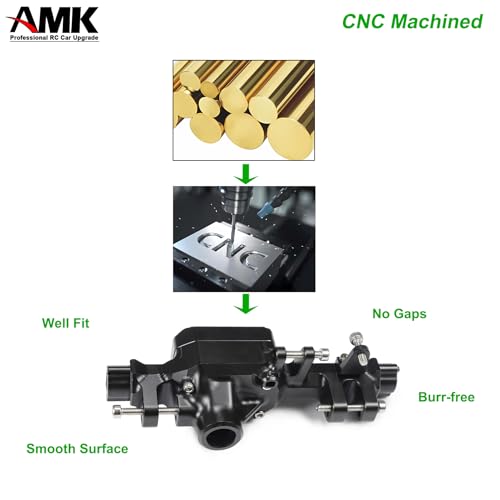 AMK
Professional RC Car Upgrade

CNC Machined

CNC

Well Fit

No Gaps

Burr-free

Smooth Surface