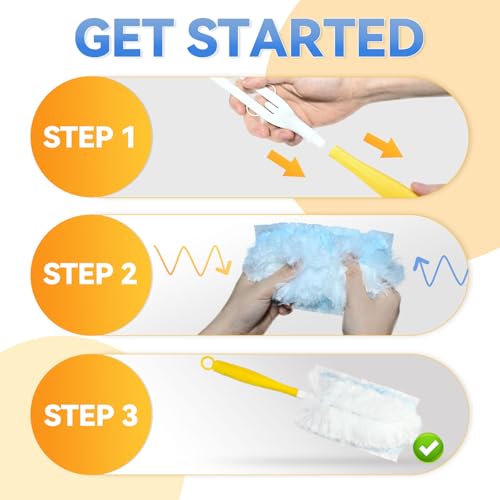 GET STARTED

STEP 1

STEP 2

STEP 3