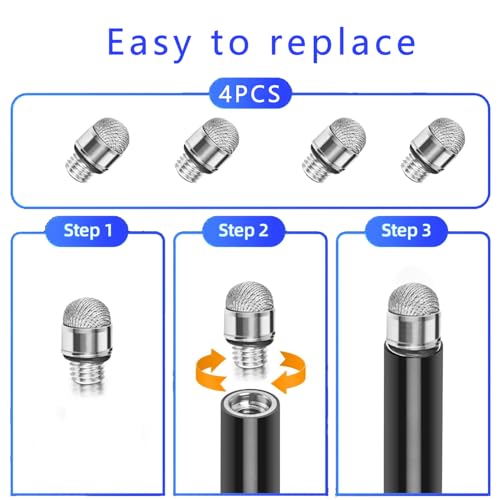 Easy to replace

4PCS

Step 1

Step 2

Step 3