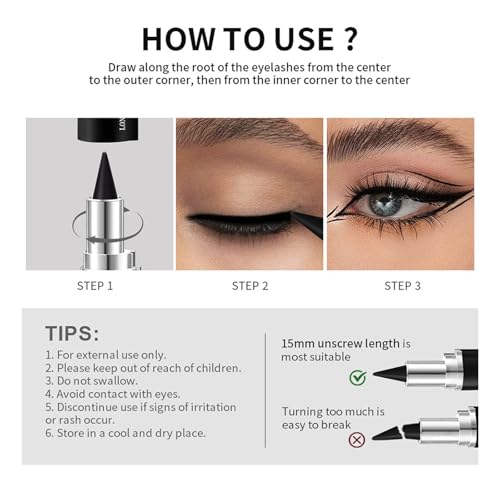 HOW TO USE ?

Draw along the root of the eyelashes from the center to the outer corner, then from the inner corner to the center

STEP 1

STEP 2

STEP 3

TIPS:

1. For external use only.
2. Please keep out of reach of children.
3. Do not swallow.
4. Avoid contact with eyes.
5. Discontinue use if signs of irritation or rash occur.
6. Store in a cool and dry place.

15mm unscrew length is most suitable

Turning too much is easy to break