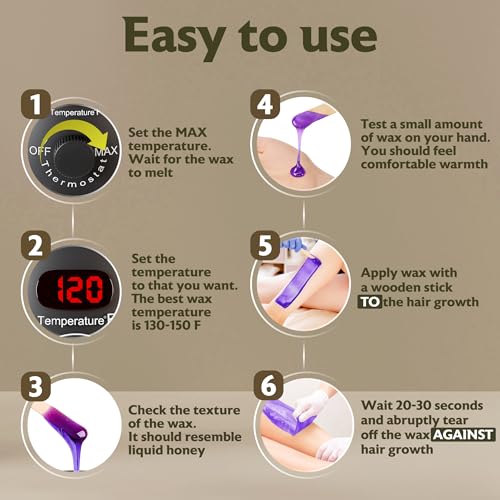 Easy to use

1

Temperature

OFF

MAX

Thermostat

Set the MAX temperature. Wait for the wax to melt

2

120

Temperature

Set the temperature to that you want. The best wax temperature is 130-150 F

3

Check the texture of the wax. It should resemble liquid honey

4

Test a small amount of wax on your hand. You should feel comfortable warmth

5

Apply wax with a wooden stick TO the hair growth

6

Wait 20-30 seconds and abruptly tear off the wax AGAINST hair growth