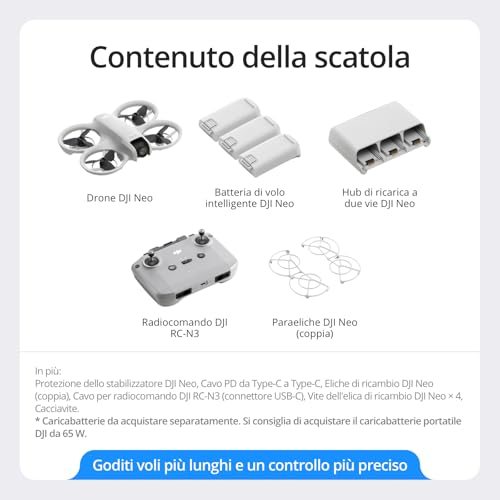 Contenuto della scatola

Drone DJI Neo

Batteria di volo intelligente DJI Neo

Hub di ricarica a due vie DJI Neo

Radiocomando DJI RC-N3

Paraeliche DJI Neo (coppia)

In più:
Protezione dello stabilizzatore DJI Neo, Cavo PD da Type-C a Type-C, Eliche di ricambio DJI Neo (coppia), Cavo per radiocomando DJI RC-N3 (connettore USB-C), Vite dell'elica di ricambio DJI Neo × 4, Cacciavite.
* Caricabatterie da acquistare separatamente. Si consiglia di acquistare il caricabatterie portatile DJI da 65 W.

Goditi voli più lunghi e un controllo più preciso