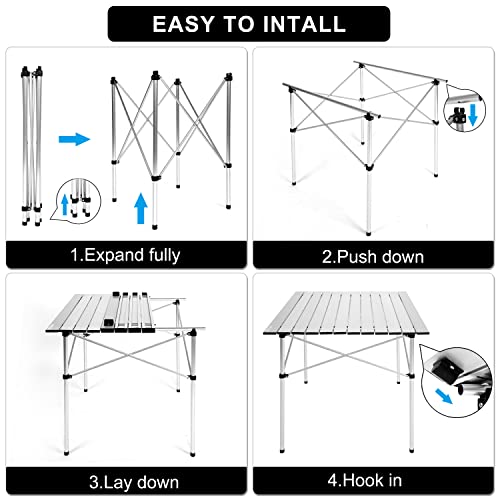 EASY TO INTALL

1.Expand fully

2.Push down

3.Lay down

4.Hook in