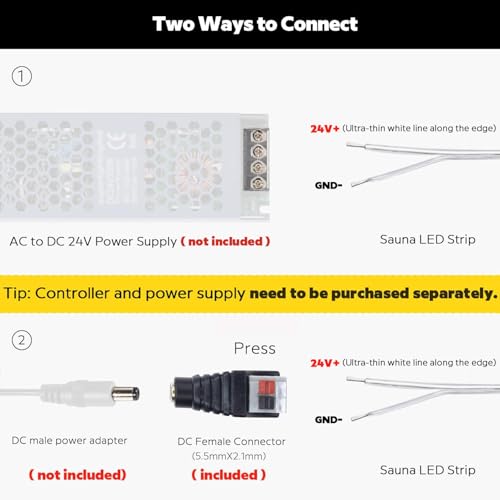 Two Ways to Connect

①

24V+ (Ultra-thin white line along the edge)

GND-

AC to DC 24V Power Supply ( not included )

Sauna LED Strip

Tip: Controller and power supply need to be purchased separately.

②

Press

24V+ (Ultra-thin white line along the edge)

GND-

DC male power adapter

( not included)

DC Female Connector (5.5mmX2.1mm)

( included )

Sauna LED Strip