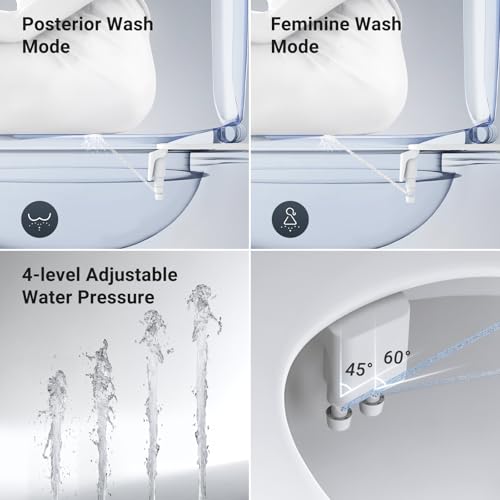 Posterior Wash Mode

Feminine Wash Mode

4-level Adjustable Water Pressure

45°

60°