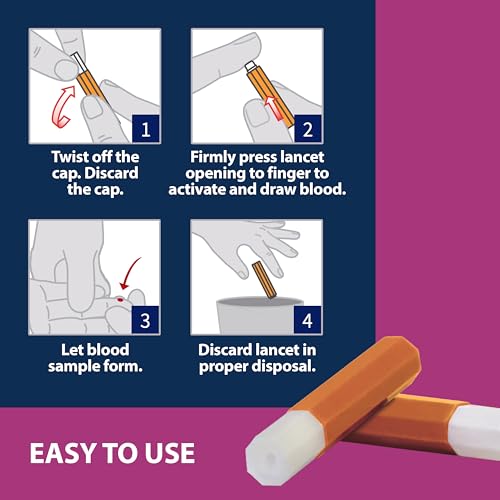 1

Twist off the cap. Discard the cap.

2

Firmly press lancet opening to finger to activate and draw blood.

3

Let blood sample form.

4

Discard lancet in proper disposal.

EASY TO USE