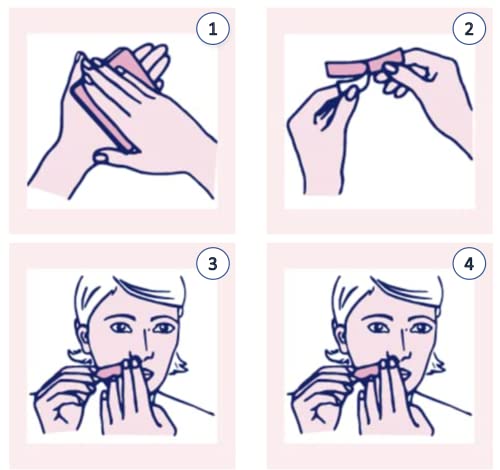 1

2

3

4