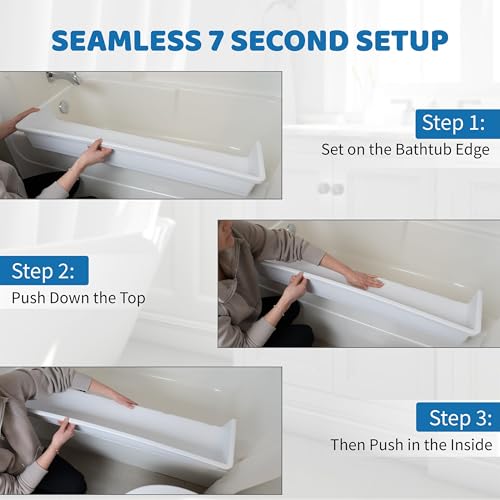 SEAMLESS 7 SECOND SETUP

Step 1:
Set on the Bathtub Edge

Step 2:
Push Down the Top

Step 3:
Then Push in the Inside