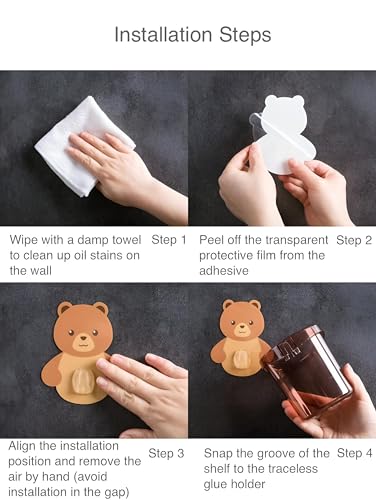 Installation Steps

Wipe with a damp towel to clean up oil stains on the wall

Step 1

Peel off the transparent protective film from the adhesive

Step 2

Align the installation position and remove the air by hand (avoid installation in the gap)

Step 3

Snap the groove of the shelf to the traceless glue holder

Step 4