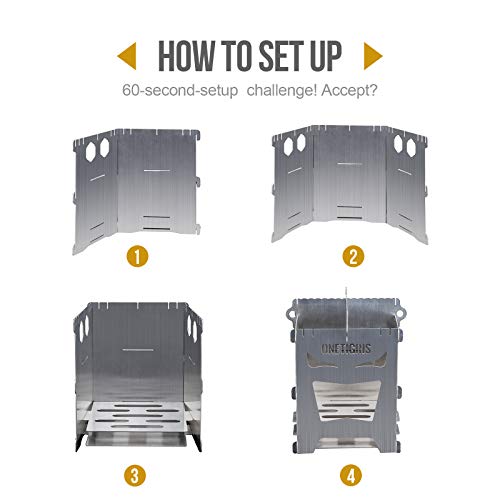 HOW TO SET UP

60-second-setup challenge! Accept?

1

2

3

ONETIGRIS

4