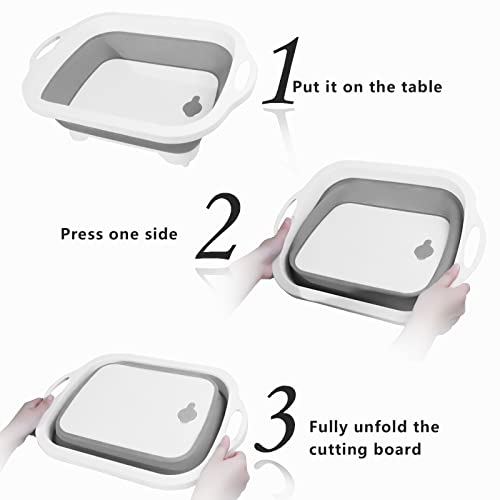 1 Put it on the table

Press one side 2

3 Fully unfold the cutting board