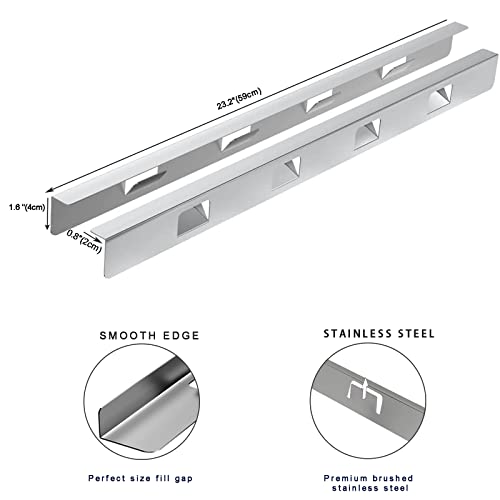 23.2"(59cm)

1.6"(4cm)

0.8"(2cm)

SMOOTH EDGE

Perfect size fill gap

STAINLESS STEEL

Premium brushed stainless steel