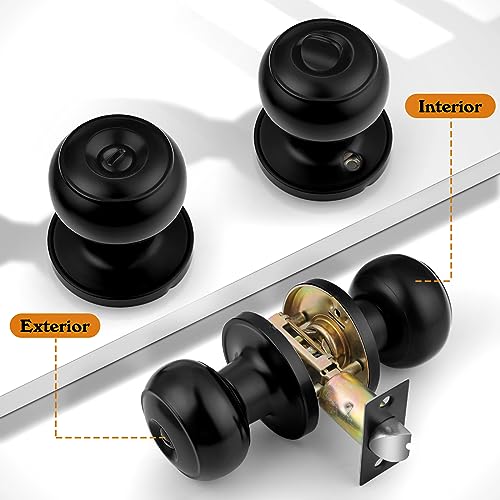 Interior

Exterior