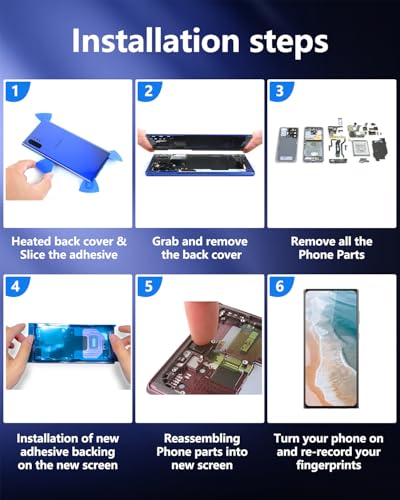 Installation steps

1

Heated back cover & Slice the adhesive

2

Grab and remove the back cover

3

Remove all the Phone Parts

4

Installation of new adhesive backing on the new screen

5

Reassembling Phone parts into new screen

6

Turn your phone on and re-record your fingerprints