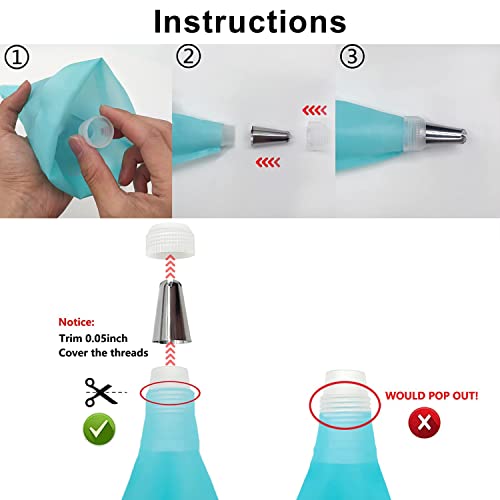 Instructions

①

②

③

Notice:
Trim 0.05inch
Cover the threads

WOULD POP OUT!