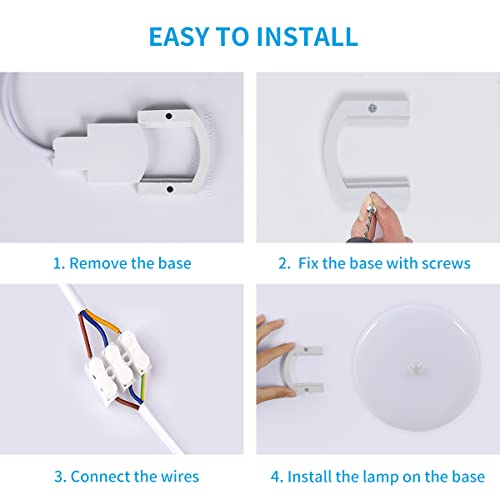 EASY TO INSTALL

1. Remove the base

2. Fix the base with screws

3. Connect the wires

4. Install the lamp on the base