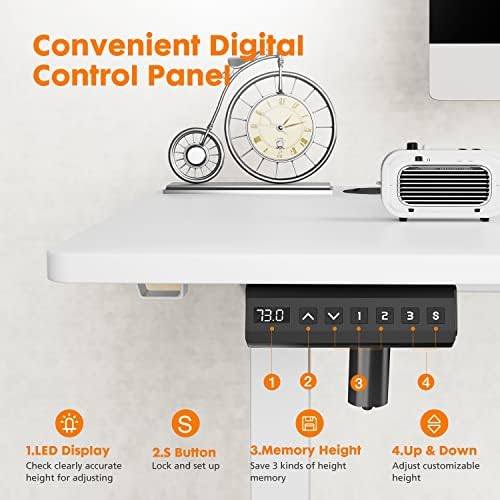 Convenient Digital Control Panel

73.0

1

2

3

S

1

2

3

4

S

1.LED Display
Check clearly accurate height for adjusting

2.S Button
Lock and set up

3.Memory Height
Save 3 kinds of height memory

4.Up & Down
Adjust customizable height