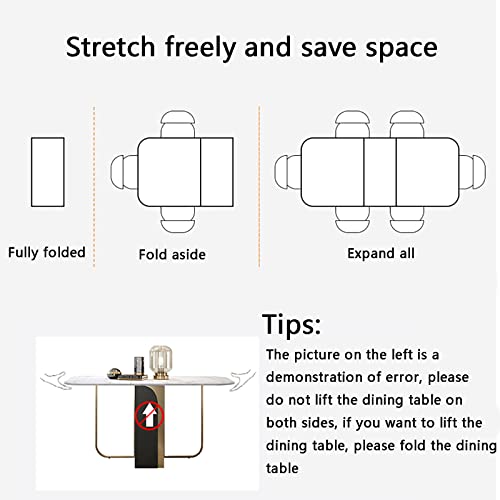 Stretch freely and save space

Fully folded

Fold aside

Expand all

Tips:

The picture on the left is a demonstration of error, please do not lift the dining table on both sides, if you want to lift the dining table, please fold the dining table