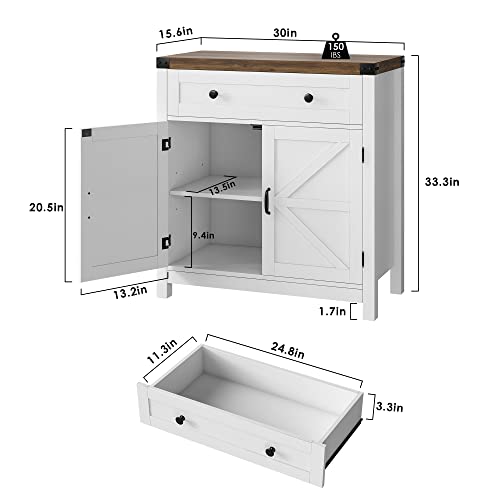 15.6in
30in
150
IBS
33.3in
20.5in
13.5in
9.4in
13.2in
1.7in
11.3in
24.8in
3.3in