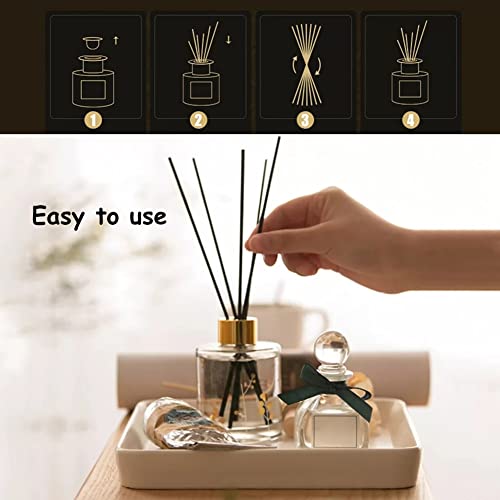 1

2

3

4

Easy to use