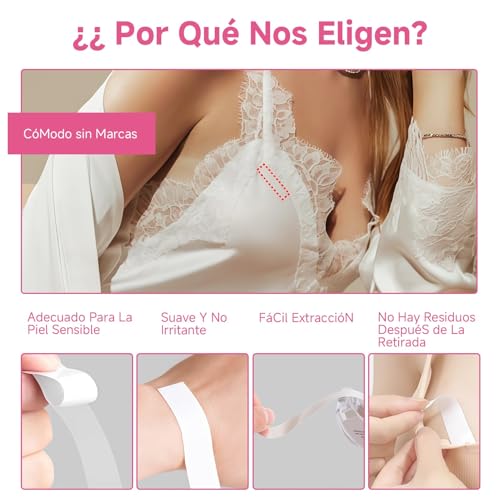 ¿¿ Por Qué Nos Eligen?

CóModo sin Marcas

Adecuado Para La Piel Sensible

Suave Y No Irritante

FáCil ExtraccióN

No Hay Residuos DespuéS de La Retirada