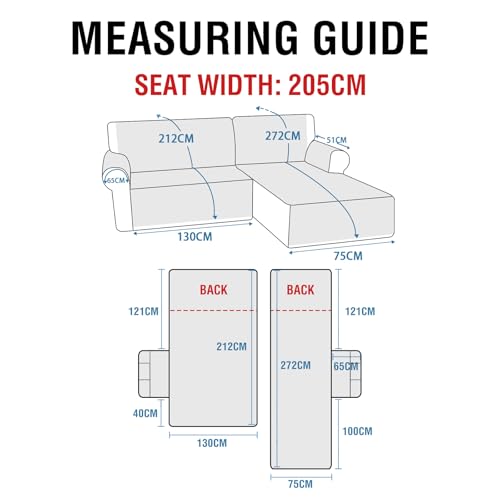 MEASURING GUIDE

SEAT WIDTH: 205CM

212CM
272CM
51CM
65CM
130CM
75CM

BACK
121CM
212CM
40CM
130CM

BACK
121CM
272CM
65CM
100CM
75CM