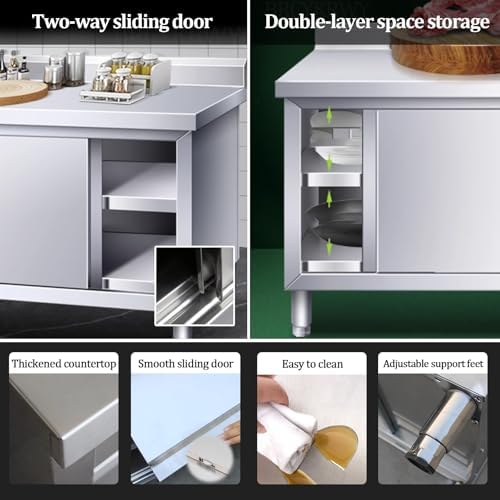 Two-way sliding door

Double-layer space storage

Thickened countertop

Smooth sliding door

Easy to clean

Adjustable support feet