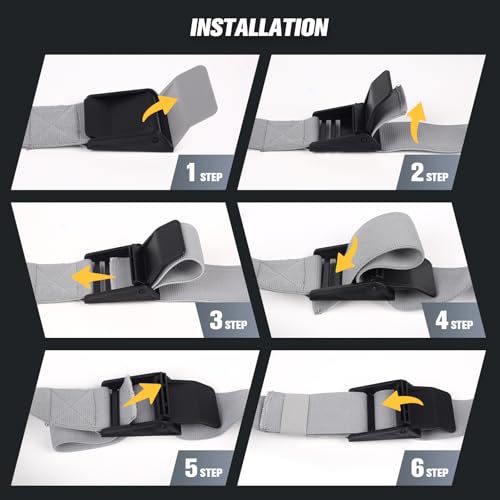 INSTALLATION

1 STEP

2 STEP

3 STEP

4 STEP

5 STEP

6 STEP