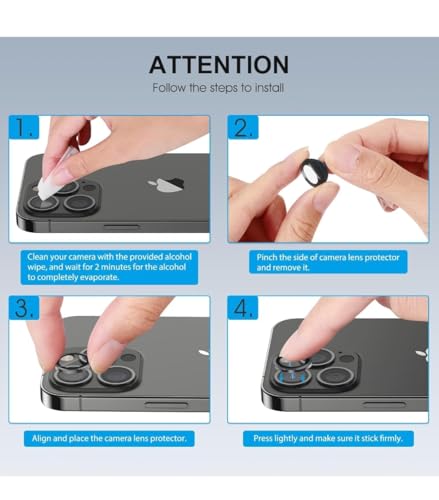 ATTENTION

Follow the steps to install

1.

Clean your camera with the provided alcohol wipe, and wait for 2 minutes for the alcohol to completely evaporate.

2.

Pinch the side of camera lens protector and remove it.

3.

Align and place the camera lens protector.

4.

Press lightly and make sure it stick firmly.