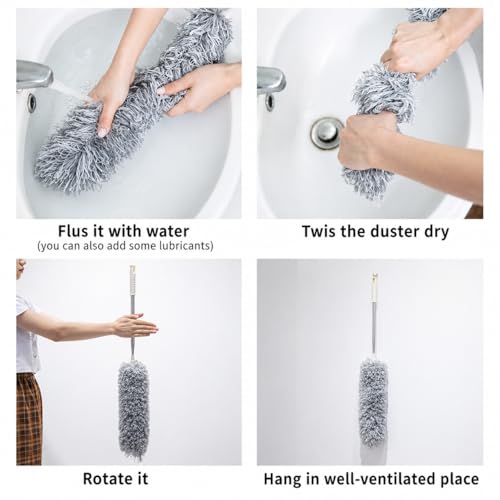 Flus it with water
(you can also add some lubricants)

Twis the duster dry

Rotate it

Hang in well-ventilated place