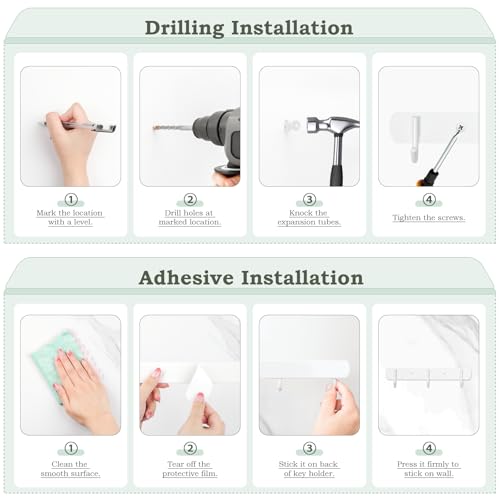 Drilling Installation

①
Mark the location with a level.

②
Drill holes at marked location.

③
Knock the expansion tubes.

④
Tighten the screws.

Adhesive Installation

①
Clean the smooth surface.

②
Tear off the protective film.

③
Stick it on back of key holder.

④
Press it firmly to stick on wall.