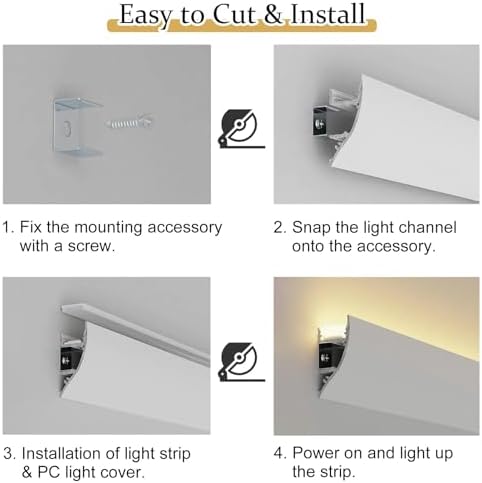 Easy to Cut & Install

1. Fix the mounting accessory with a screw.

2. Snap the light channel onto the accessory.

3. Installation of light strip & PC light cover.

4. Power on and light up the strip.