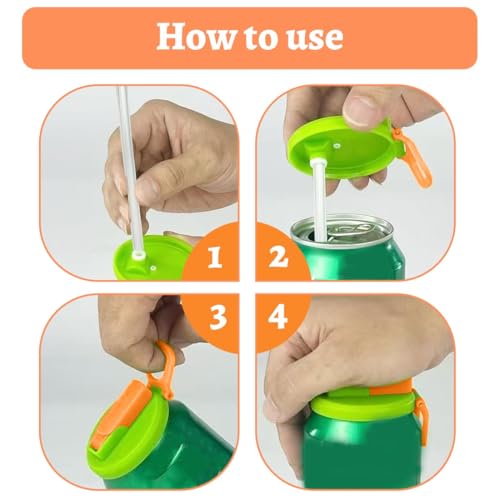 How to use

1

2

3

4