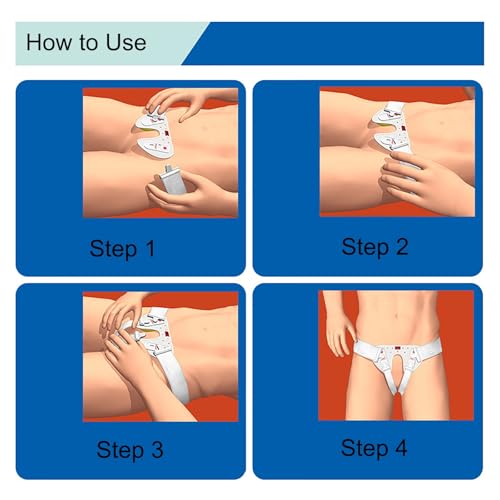 How to Use

Step 1

Step 2

Step 3

Step 4