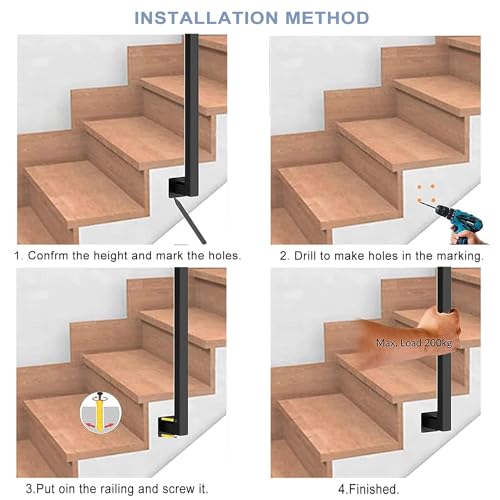 INSTALLATION METHOD

1. Confrm the height and mark the holes.

2. Drill to make holes in the marking.

3.Put oin the railing and screw it.

Max. Load 200kg

4.Finished.