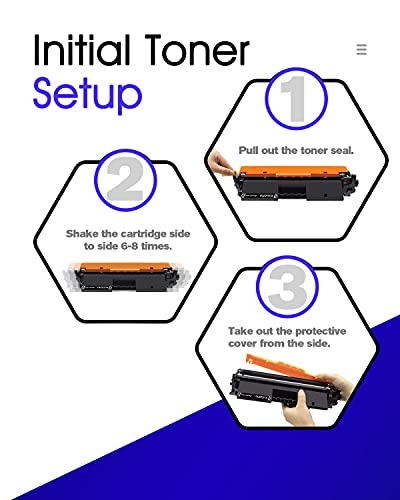 Initial Toner Setup

≡

1

Pull out the toner seal.

2

Shake the cartridge side to side 6-8 times.

3

Take out the protective cover from the side.