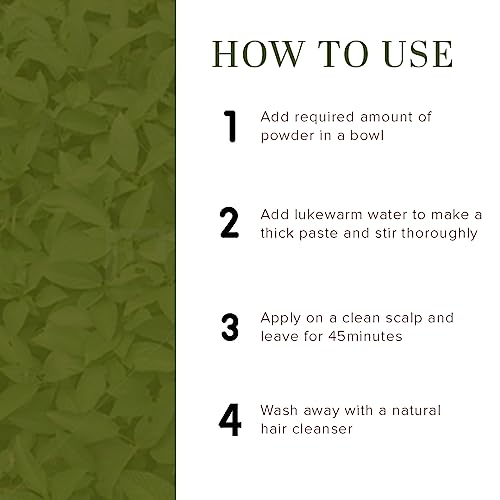 HOW TO USE

1 Add required amount of powder in a bowl

2 Add lukewarm water to make a thick paste and stir thoroughly

3 Apply on a clean scalp and leave for 45minutes

4 Wash away with a natural hair cleanser