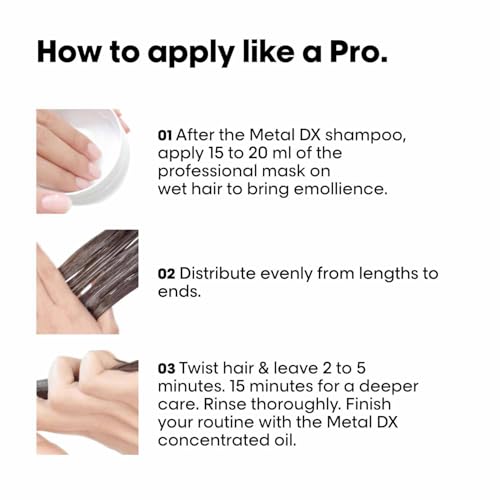 How to apply like a Pro.

01 After the Metal DX shampoo, apply 15 to 20 ml of the professional mask on wet hair to bring emollience.

02 Distribute evenly from lengths to ends.

03 Twist hair & leave 2 to 5 minutes. 15 minutes for a deeper care. Rinse thoroughly. Finish your routine with the Metal DX concentrated oil.