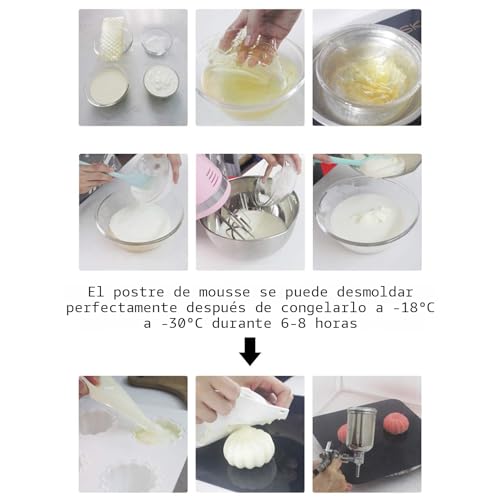 El postre de mousse se puede desmoldar perfectamente después de congelarlo a -18°C a -30°C durante 6-8 horas