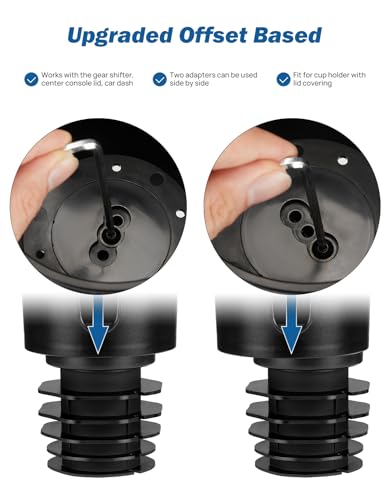 Upgraded Offset Based

Works with the gear shifter, center console lid, car dash

Two adapters can be used side by side

Fit for cup holder with lid covering