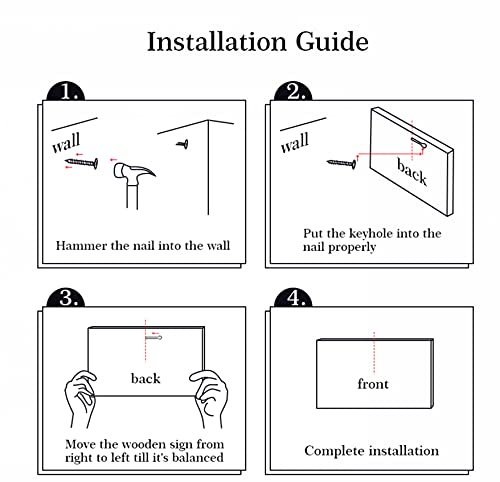 Installation Guide

1.

wall

Hammer the nail into the wall

2.

wall

back

Put the keyhole into the nail properly

3.

back

Move the wooden sign from right to left till it's balanced

4.

front

Complete installation