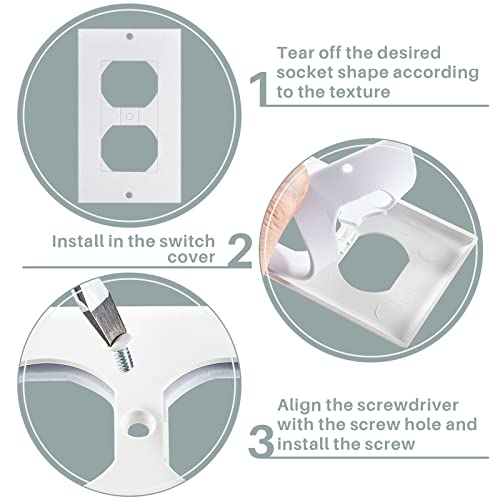 1 Tear off the desired socket shape according to the texture

Install in the switch cover 2

3 Align the screwdriver with the screw hole and install the screw