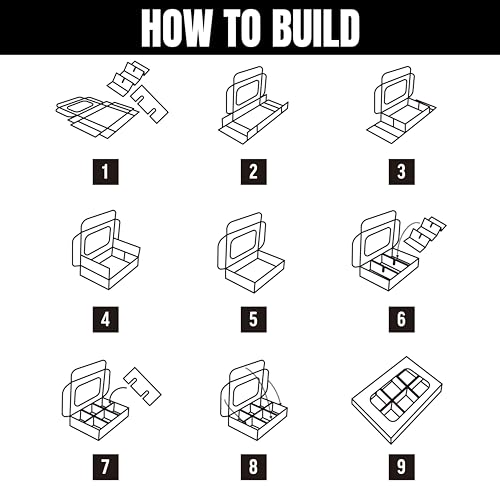 HOW TO BUILD

1

2

3

4

5

6

7

8

9