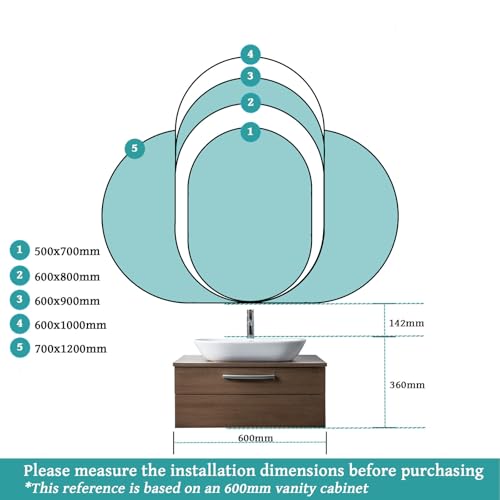 4
3
2
1
5

1 500x700mm
2 600x800mm
3 600x900mm
4 600x1000mm
5 700x1200mm

142mm
360mm
600mm

Please measure the installation dimensions before purchasing
*This reference is based on an 600mm vanity cabinet