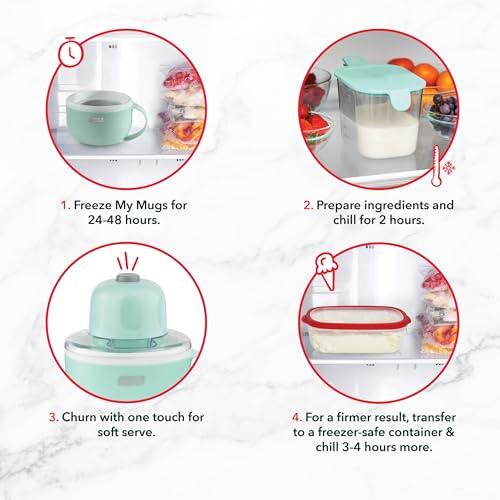 1. Freeze My Mugs for 24-48 hours.

2. Prepare ingredients and chill for 2 hours.

3. Churn with one touch for soft serve.

4. For a firmer result, transfer to a freezer-safe container & chill 3-4 hours more.