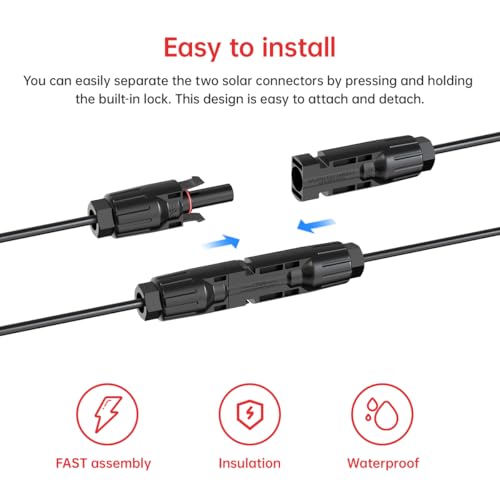 Easy to install

You can easily separate the two solar connectors by pressing and holding the built-in lock. This design is easy to attach and detach.

FAST assembly

Insulation

Waterproof