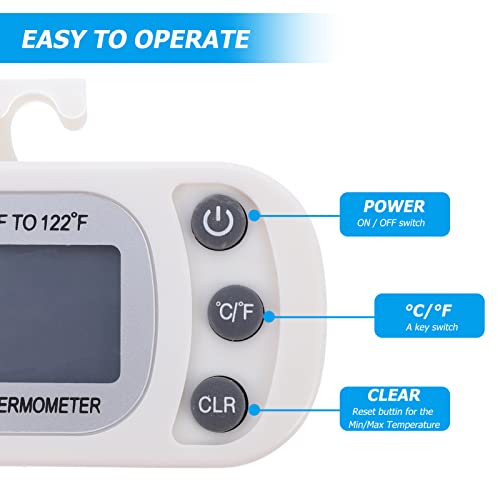 EASY TO OPERATE

F TO 122°F

ERMOMETER

°C/°F

CLR

POWER
ON / OFF switch

°C/°F
A key switch

CLEAR
Reset buttin for the Min/Max Temperature